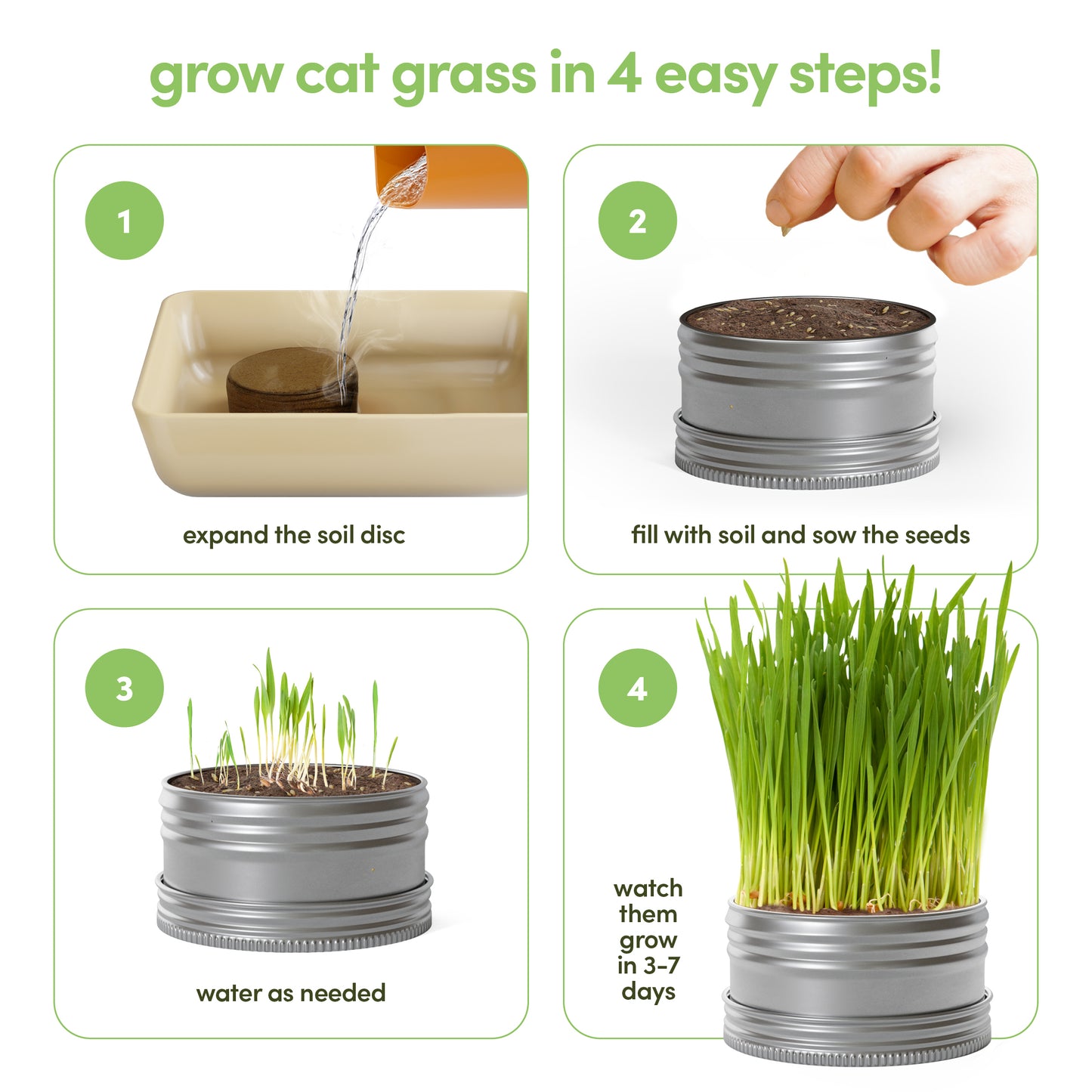 grow cat grass in 4 easy steps!

1

expand the soil disc

2

fill with soil and sow the seeds

3

water as needed

4

watch them grow in 3-7 days