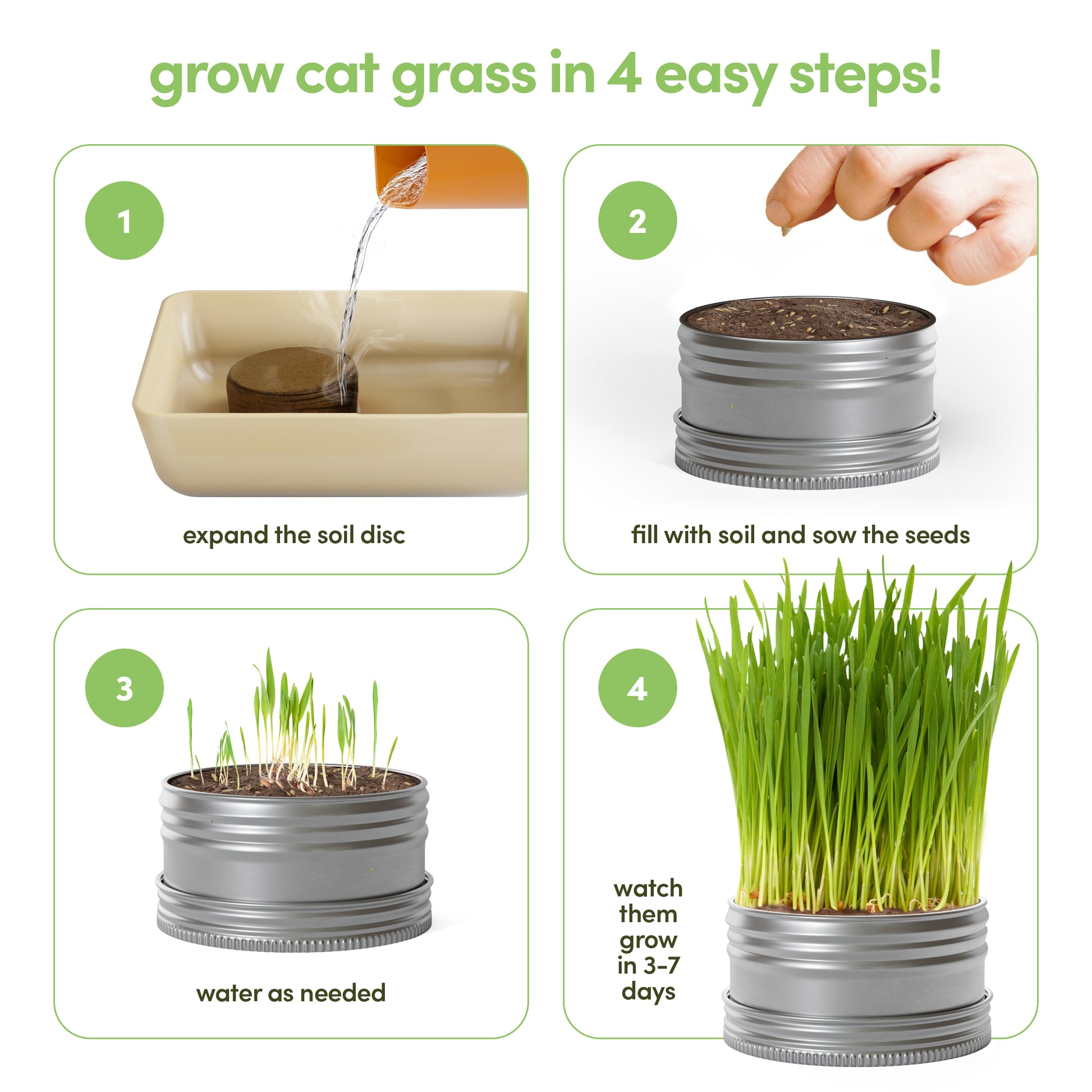 grow cat grass in 4 easy steps!

1

expand the soil disc

2

fill with soil and sow the seeds

3

water as needed

4

watch them grow in 3-7 days